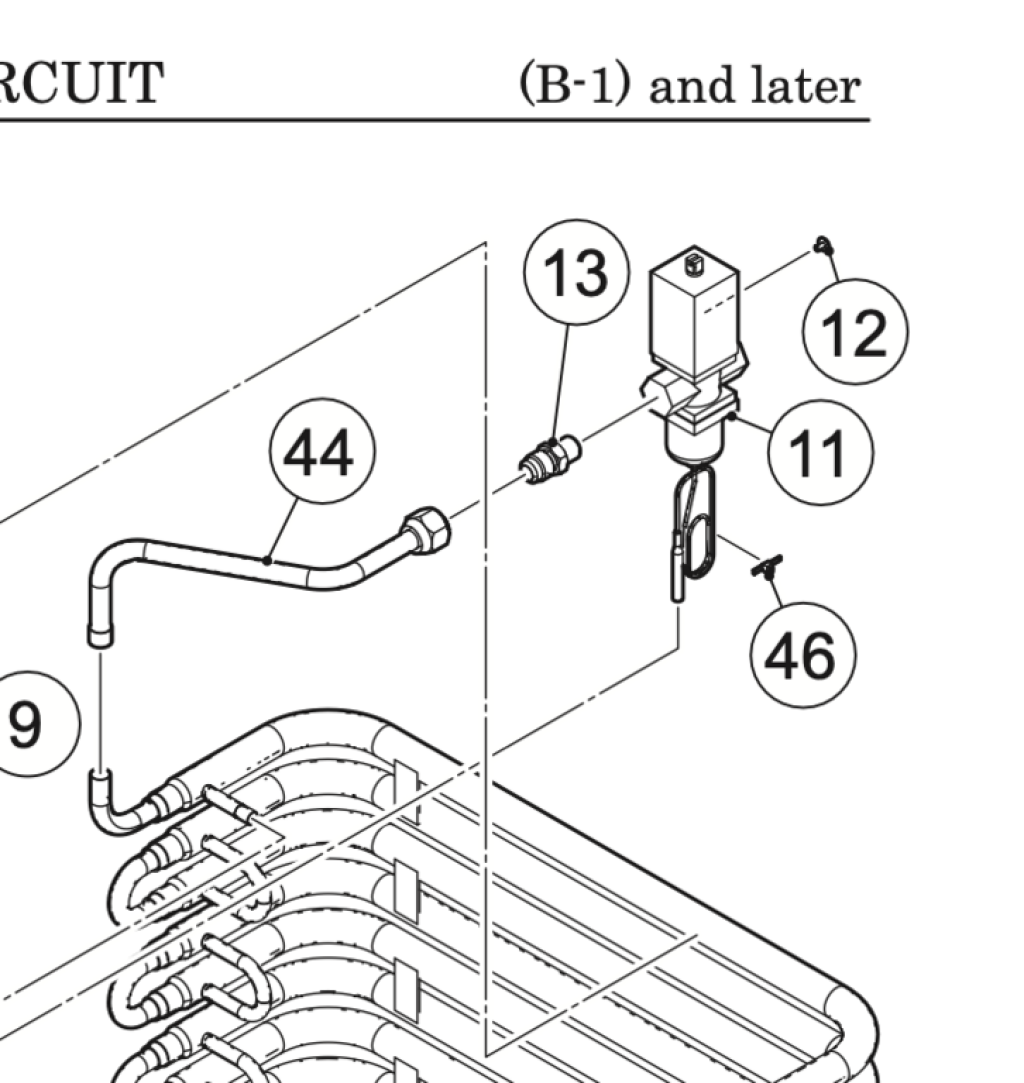 RCUIT (B-1) and later

13
12
44
11
46
9