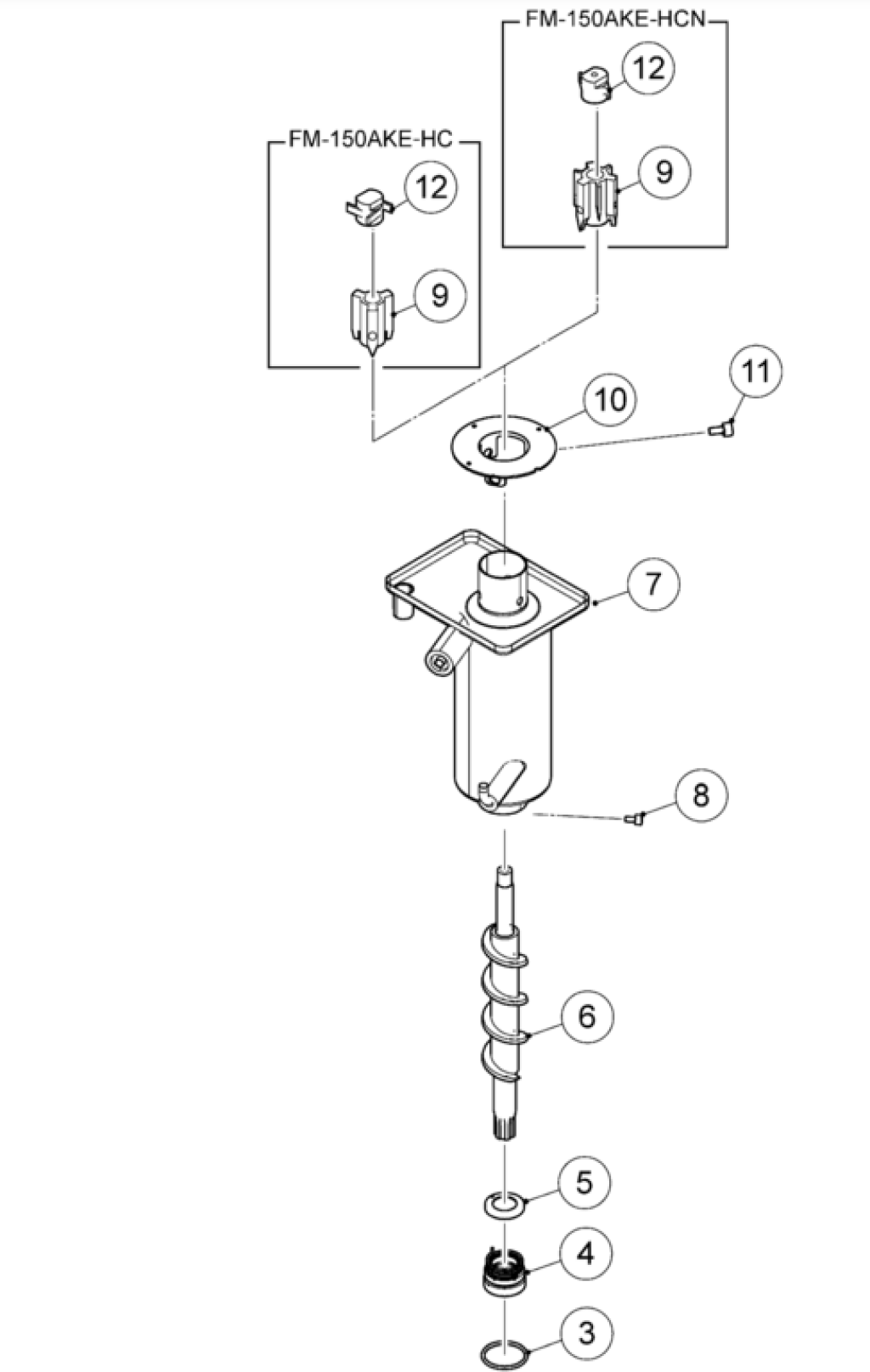 FM-150AKE-HCN
12
9
FM-150AKE-HC
12
9
11
10
7
8
6
5
4
3